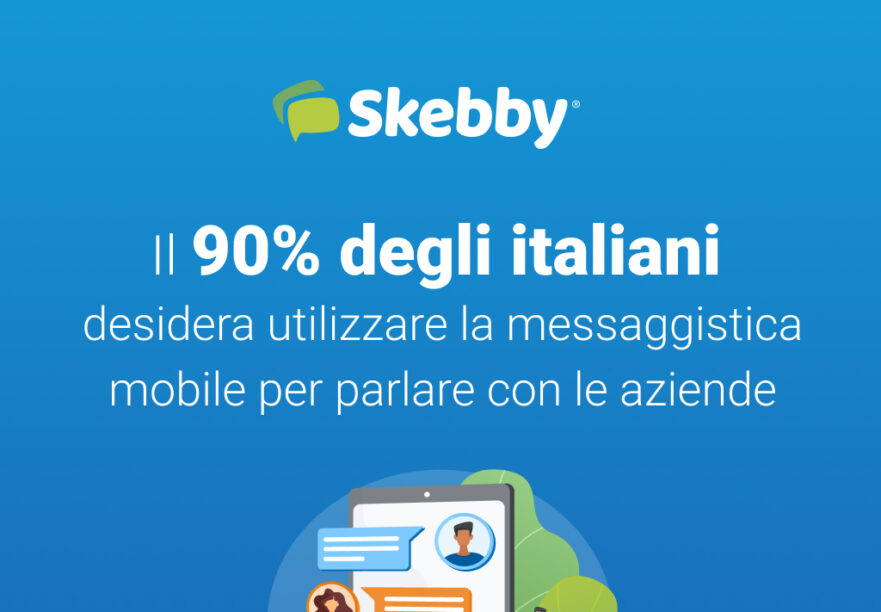 Skebby®

Il 90% degli italiani
desidera utilizzare la messaggistica mobile per parlare con le aziende